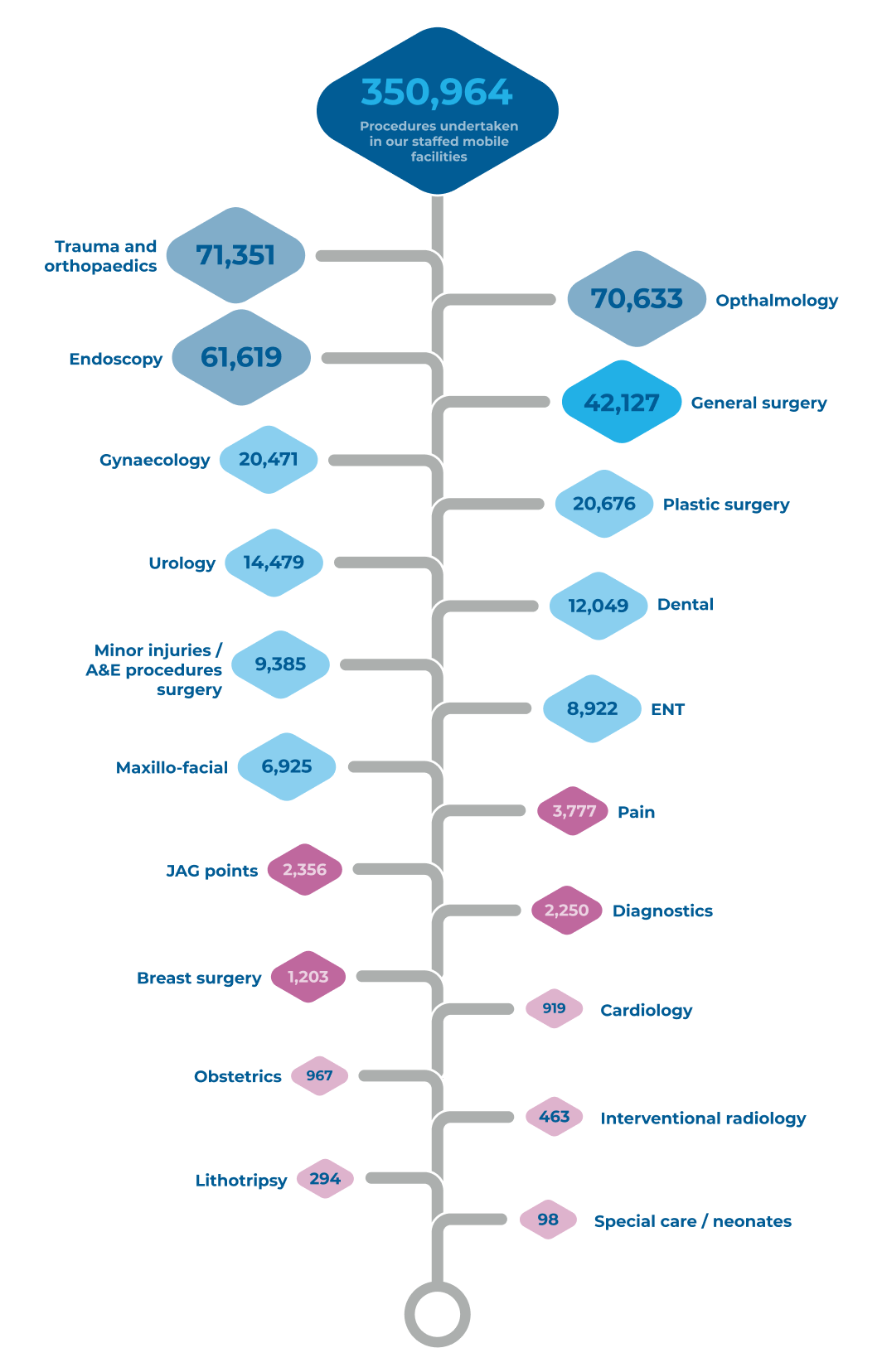 350,964
Procedures undertaken in our staffed mobile facilities

Trauma and orthopaedics 71,351

70,633 Opthalmology

Endoscopy 61,619

42,127 General surgery

Gynaecology 20,471

20,676 Plastic surgery

Urology 14,479

12,049 Dental

Minor injuries / A&E procedures surgery 9,385

8,922 ENT

Maxillo-facial 6,925

3,777 Pain

JAG points 2,356

2,250 Diagnostics

Breast surgery 1,203

919 Cardiology

Obstetrics 967

463 Interventional radiology

Lithotripsy 294

98 Special care / neonates